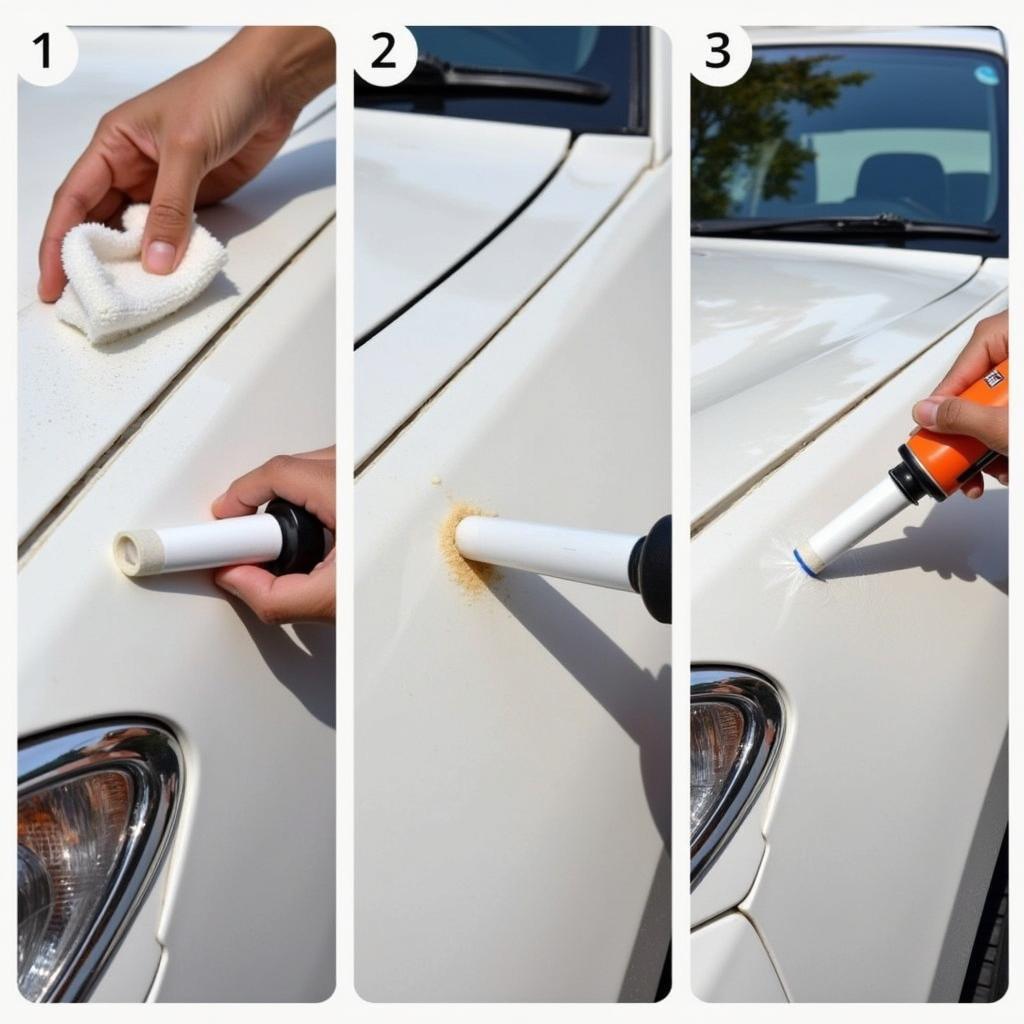 1

2

3